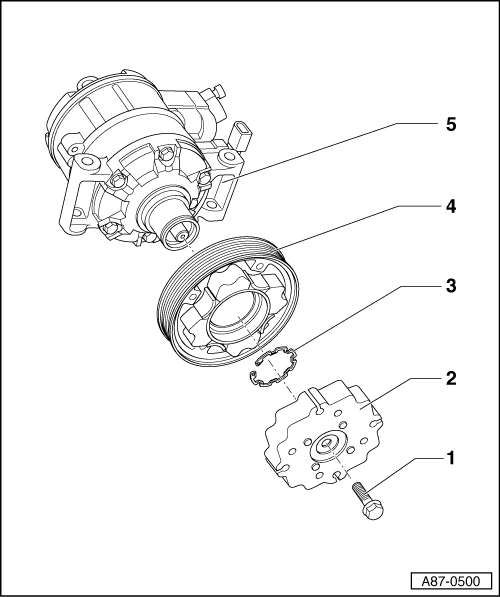 5
4
3
2
1
A87-0500