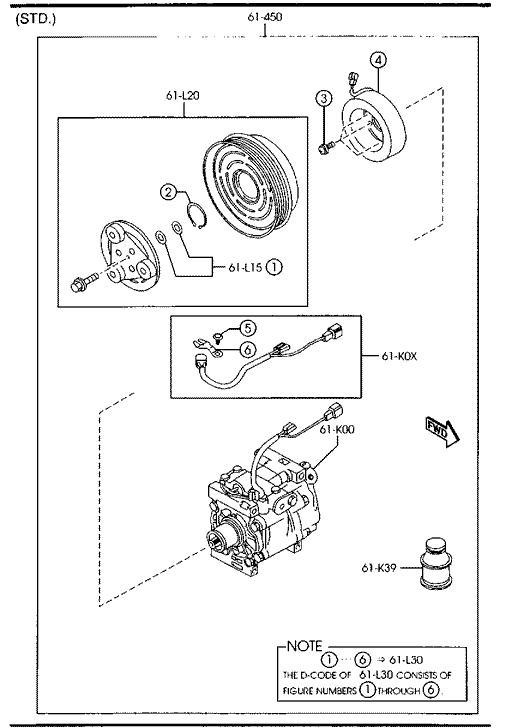 (STD.)

61-450

61-L20

4

3

2

61-L15 ①

5

6

61-K0X

61-K00

FWD

61-K39

NOTE
① ··· ⑥ ⇒ 61-L30
THE D-CODE OF 61-L30 CONSISTS OF FIGURE NUMBERS ① THROUGH ⑥.